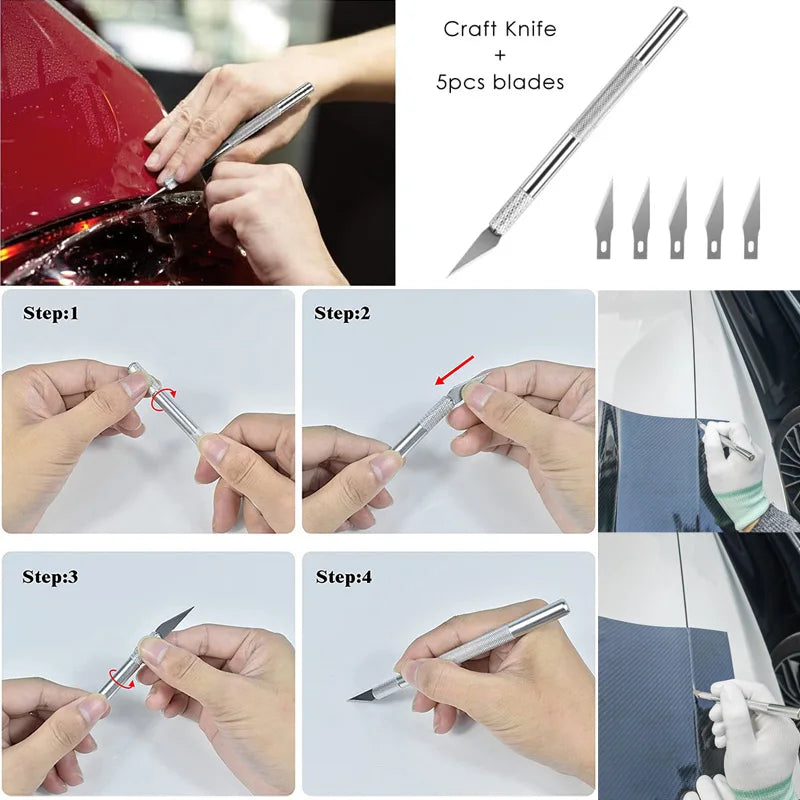 Craft Knife
+
5pcs blades

Step:1

Step:2

Step:3

Step:4